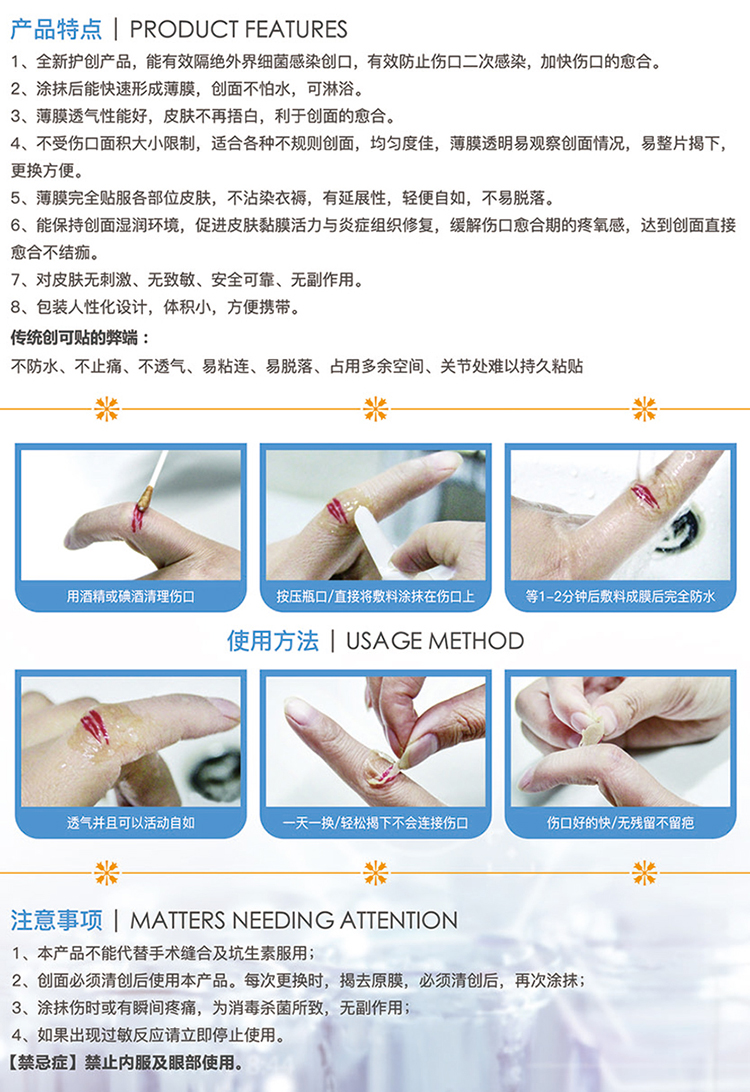 产品特点 | PRODUCT FEATURES

1、全新护创产品，能有效隔绝外界细菌感染创口，有效防止伤口二次感染，加快伤口的愈合。
2、涂抹后能快速形成薄膜，创面不怕水，可淋浴。
3、薄膜透气性能好，皮肤不再捂白，利于创面的愈合。
4、不受伤口面积大小限制，适合各种不规则创面，均匀度佳，薄膜透明易观察创面情况，易整片揭下，更换方便。
5、薄膜完全贴服各部位皮肤，不沾染衣褥，有延展性，轻便自如，不易脱落。
6、能保持创面湿润环境，促进皮肤黏膜活力与炎症组织修复，缓解伤口愈合期的疼氧感，达到创面直接愈合不结痂。
7、对皮肤无刺激、无致敏、安全可靠、无副作用。
8、包装人性化设计，体积小，方便携带。

传统创可贴的弊端：
不防水、不止痛、不透气、易粘连、易脱落、占用多余空间、关节处难以持久粘贴

用酒精或碘酒清理伤口

按压瓶口/直接将敷料涂抹在伤口上

等1-2分钟后敷料成膜后完全防水

使用方法 | USAGE METHOD

透气并且可以活动自如

一天一换/轻松揭下不会连接伤口

伤口好的快/无残留不留疤

注意事项 | MATTERS NEEDING ATTENTION

1、本产品不能代替手术缝合及坑生素服用；
2、创面必须清创后使用本产品。每次更换时，揭去原膜，必须清创后，再次涂抹；
3、涂抹伤时或有瞬间疼痛，为消毒杀菌所致，无副作用；
4、如果出现过敏反应请立即停止使用。
【禁忌症】禁止内服及眼部使用。